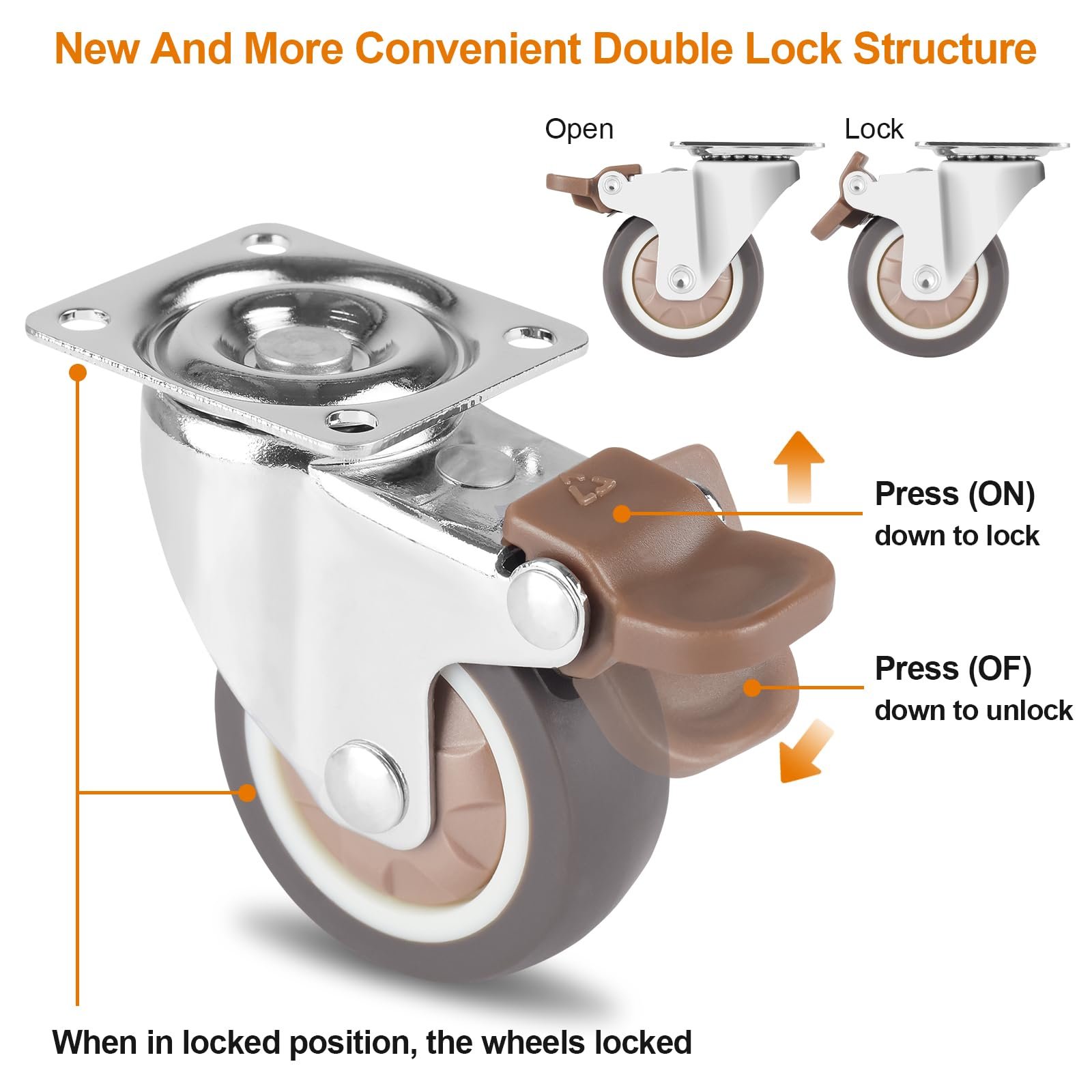 New And More Convenient Double Lock Structure

Open

Lock

Press (ON)
down to lock

Press (OF)
down to unlock

When in locked position, the wheels locked