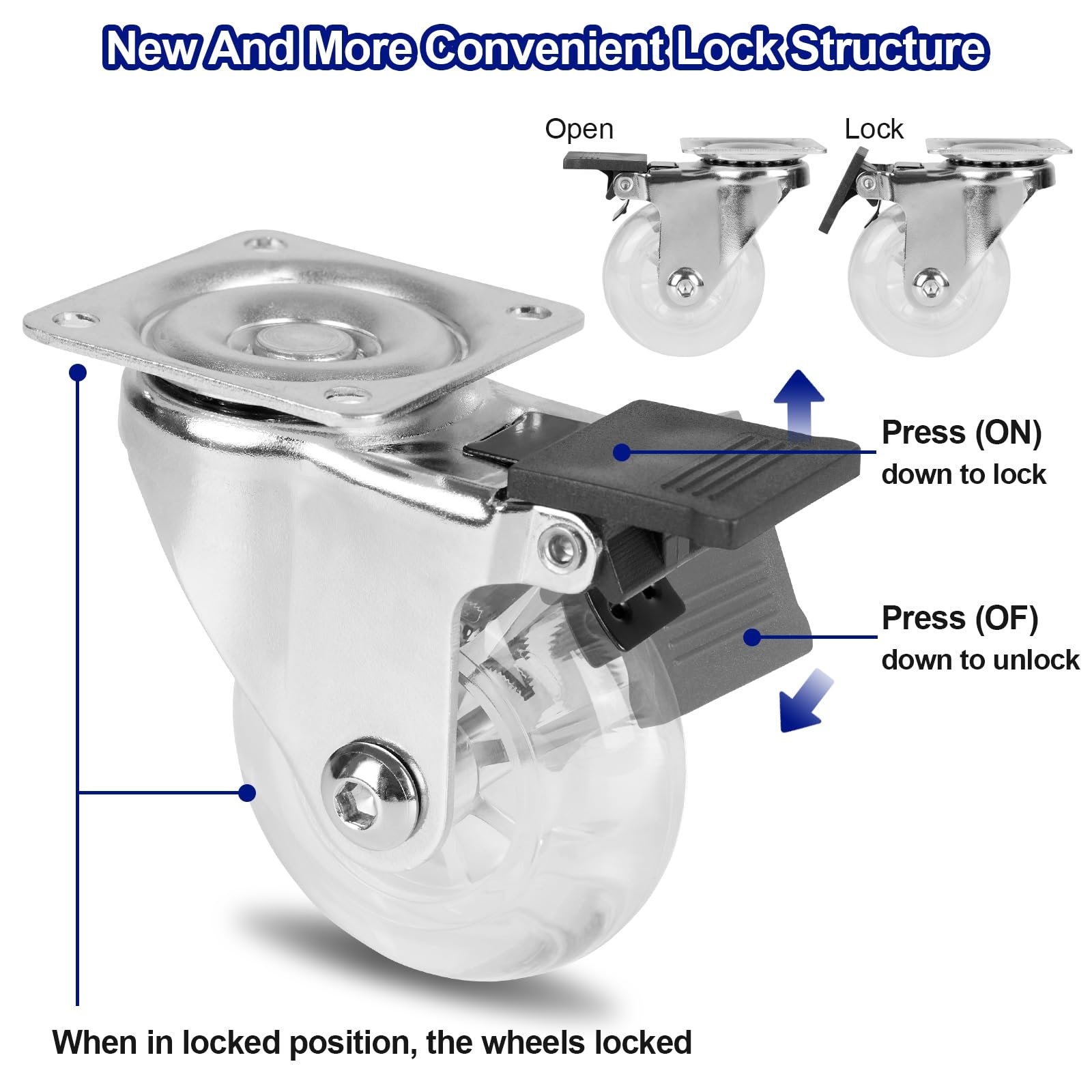 New And More Convenient Lock Structure

Open

Lock

Press (ON)
down to lock

Press (OF)
down to unlock

When in locked position, the wheels locked