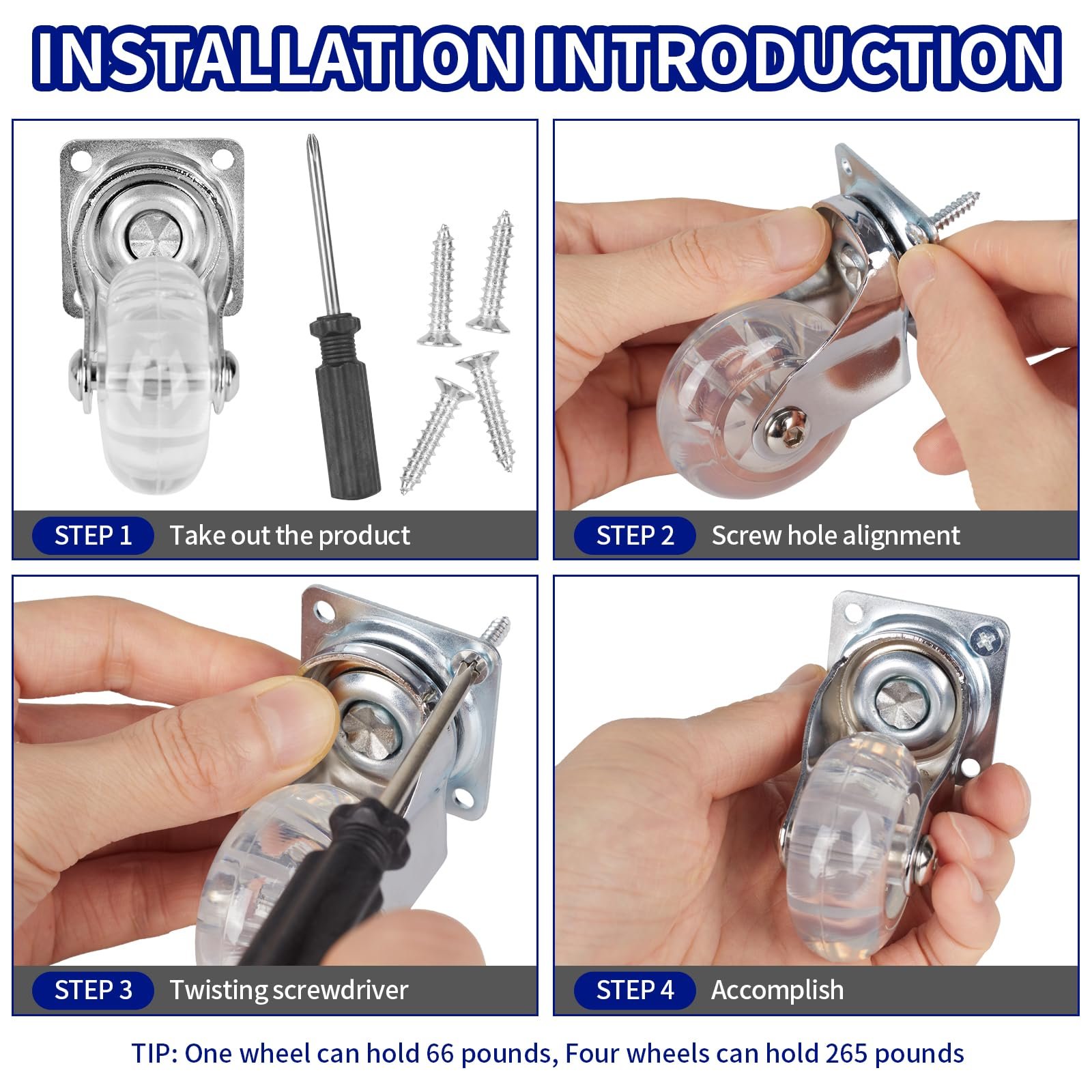 INSTALLATION INTRODUCTION

STEP 1 Take out the product

STEP 2 Screw hole alignment

STEP 3 Twisting screwdriver

STEP 4 Accomplish

TIP: One wheel can hold 66 pounds, Four wheels can hold 265 pounds